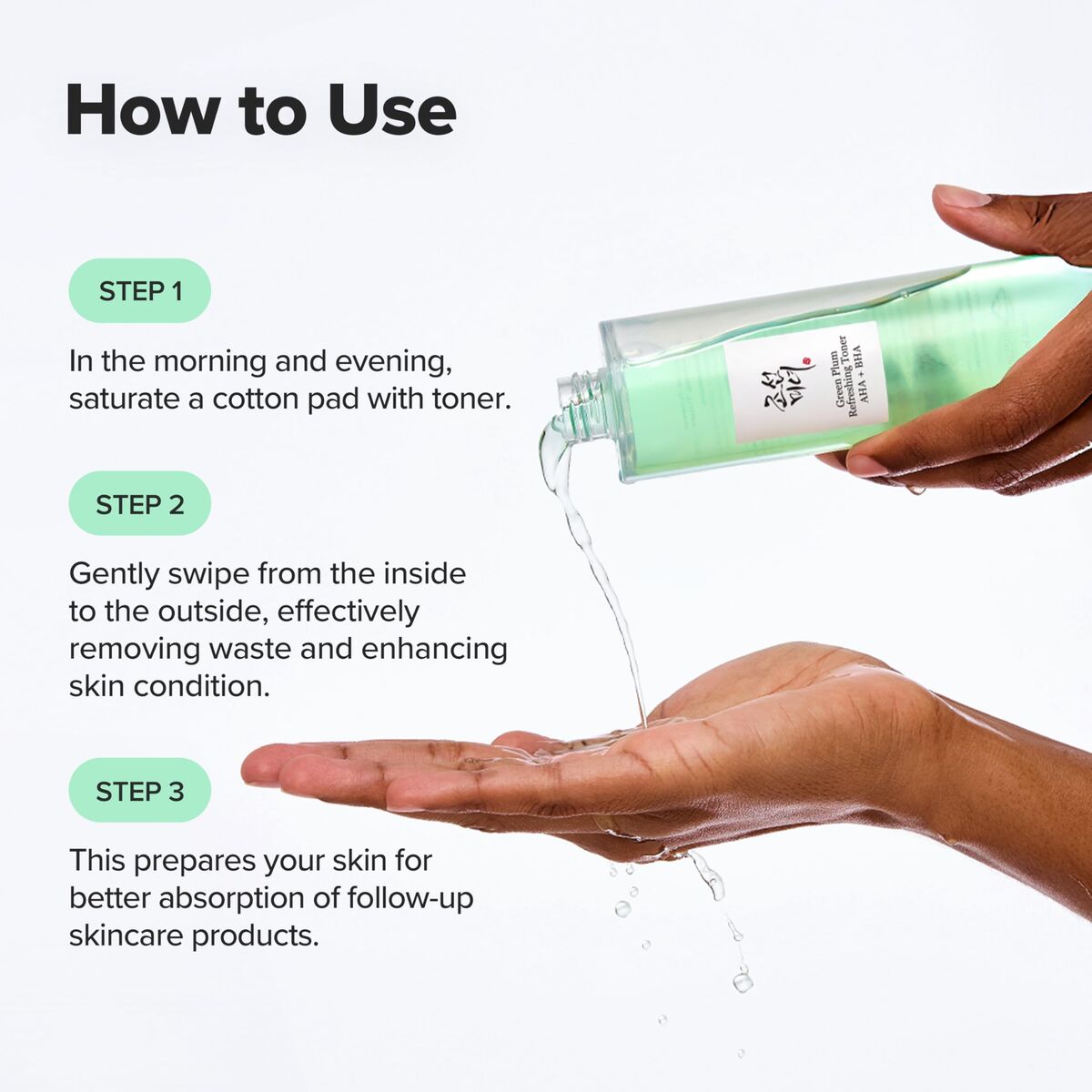 How to Use

STEP 1

In the morning and evening, saturate a cotton pad with toner.

STEP 2

Gently swipe from the inside to the outside, effectively removing waste and enhancing skin condition.

STEP 3

This prepares your skin for better absorption of follow-up skincare products.

조선미녀

Green Plum Refreshing Toner AHA + BHA